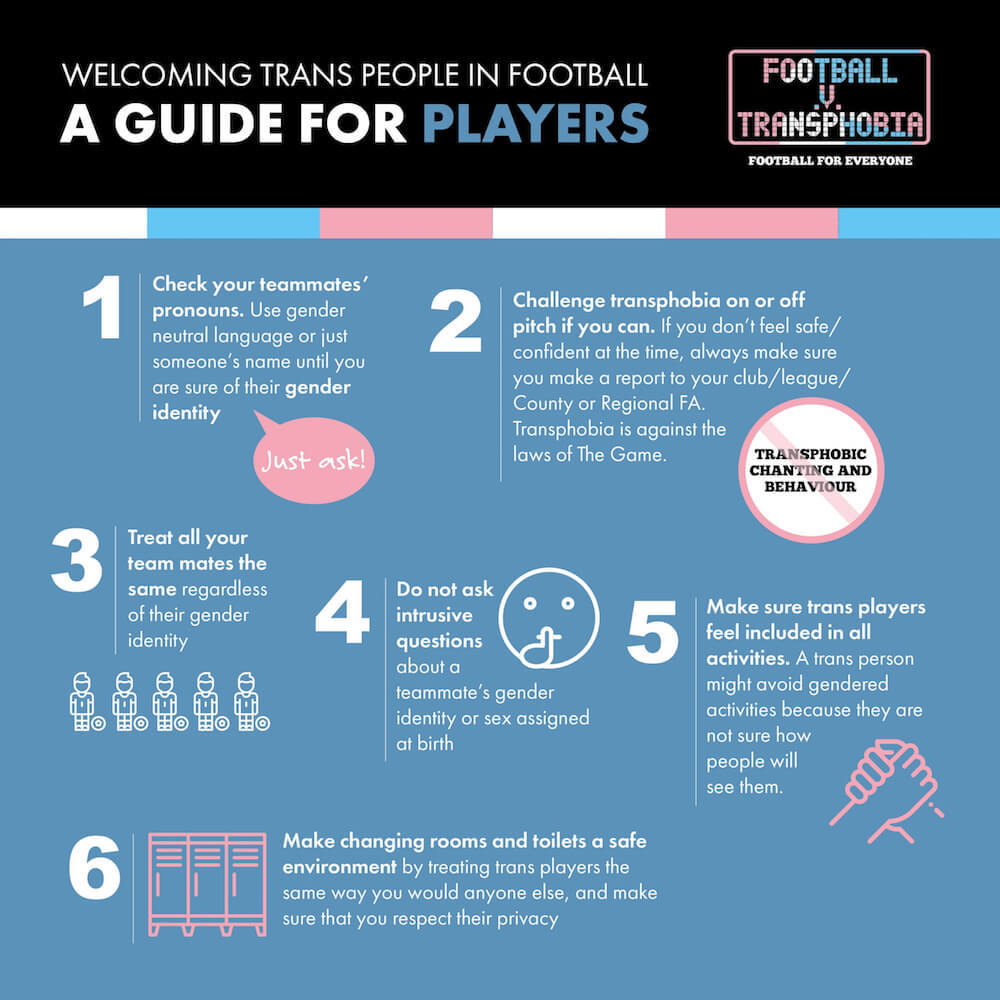 WELCOMING TRANS PEOPLE IN FOOTBALL
A GUIDE FOR PLAYERS

FOOTBALL V. TRANSPHOBIA
FOOTBALL FOR EVERYONE

1 Check your teammates' pronouns. Use gender neutral language or just someone's name until you are sure of their gender identity

Just ask!

2 Challenge transphobia on or off pitch if you can. If you don't feel safe/ confident at the time, always make sure you make a report to your club/league/ County or Regional FA. Transphobia is against the laws of The Game.

TRANSPHOBIC CHANTING AND BEHAVIOUR

3 Treat all your team mates the same regardless of their gender identity

4 Do not ask intrusive questions about a teammate's gender identity or sex assigned at birth

5 Make sure trans players feel included in all activities. A trans person might avoid gendered activities because they are not sure how people will see them.

6 Make changing rooms and toilets a safe environment by treating trans players the same way you would anyone else, and make sure that you respect their privacy