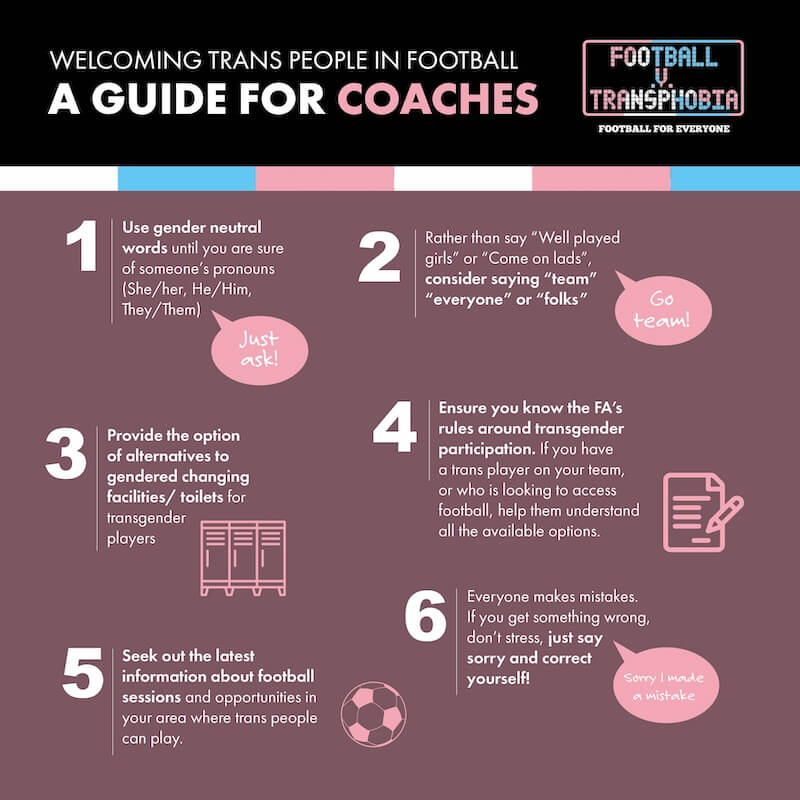 WELCOMING TRANS PEOPLE IN FOOTBALL
A GUIDE FOR COACHES

FOOTBALL V. TRANSPHOBIA
FOOTBALL FOR EVERYONE

1 Use gender neutral words until you are sure of someone's pronouns (She/her, He/Him, They/Them)

Just ask!

2 Rather than say "Well played girls" or "Come on lads", consider saying "team" "everyone" or "folks"

Go team!

3 Provide the option of alternatives to gendered changing facilities/ toilets for transgender players

4 Ensure you know the FA's rules around transgender participation. If you have a trans player on your team, or who is looking to access football, help them understand all the available options.

5 Seek out the latest information about football sessions and opportunities in your area where trans people can play.

6 Everyone makes mistakes. If you get something wrong, don't stress, just say sorry and correct yourself!

Sorry I made a mistake