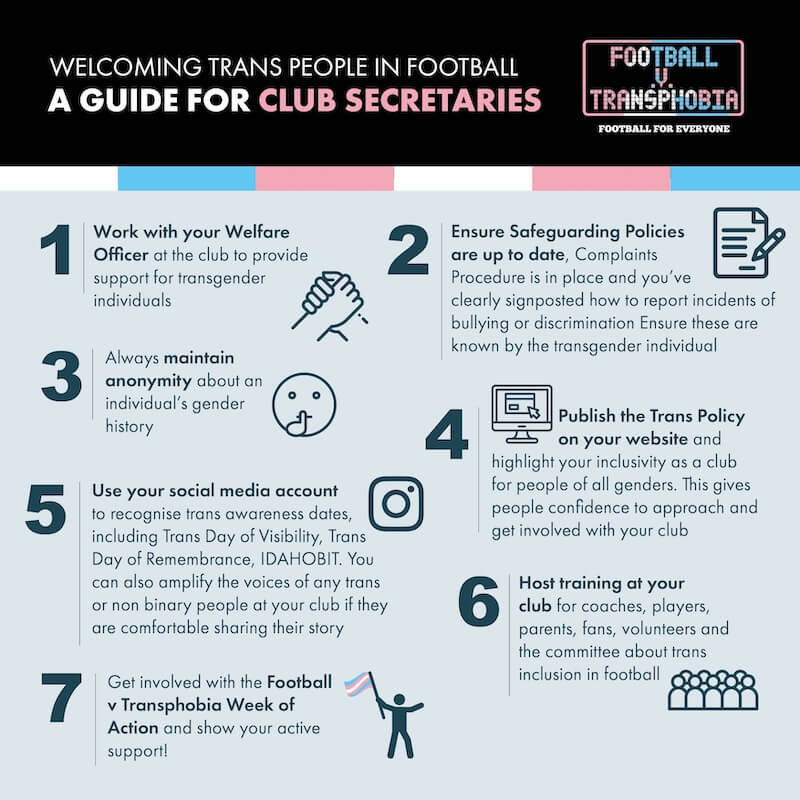 WELCOMING TRANS PEOPLE IN FOOTBALL
A GUIDE FOR CLUB SECRETARIES

FOOTBALL V. TRANSPHOBIA
FOOTBALL FOR EVERYONE

1 Work with your Welfare Officer at the club to provide support for transgender individuals

2 Ensure Safeguarding Policies are up to date, Complaints Procedure is in place and you've clearly signposted how to report incidents of bullying or discrimination Ensure these are known by the transgender individual

3 Always maintain anonymity about an individual's gender history

4 Publish the Trans Policy on your website and highlight your inclusivity as a club for people of all genders. This gives people confidence to approach and get involved with your club

5 Use your social media account to recognise trans awareness dates, including Trans Day of Visibility, Trans Day of Remembrance, IDAHOBIT. You can also amplify the voices of any trans or non binary people at your club if they are comfortable sharing their story

6 Host training at your club for coaches, players, parents, fans, volunteers and the committee about trans inclusion in football

7 Get involved with the Football v Transphobia Week of Action and show your active support!