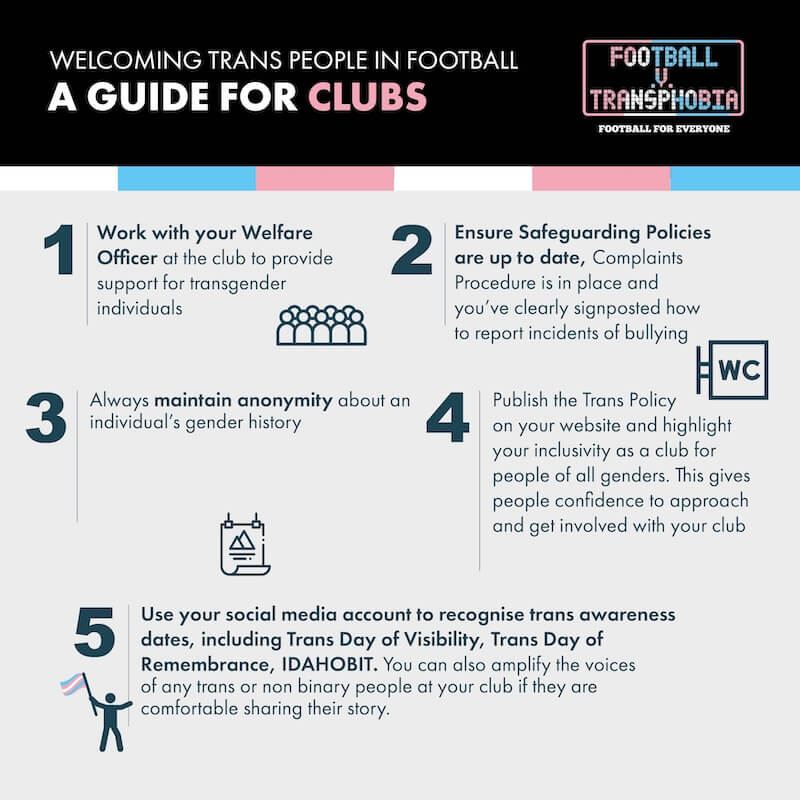 WELCOMING TRANS PEOPLE IN FOOTBALL
A GUIDE FOR CLUBS

FOOTBALL V. TRANSPHOBIA
FOOTBALL FOR EVERYONE

1 Work with your Welfare Officer at the club to provide support for transgender individuals

2 Ensure Safeguarding Policies are up to date, Complaints Procedure is in place and you've clearly signposted how to report incidents of bullying

WC

3 Always maintain anonymity about an individual's gender history

4 Publish the Trans Policy on your website and highlight your inclusivity as a club for people of all genders. This gives people confidence to approach and get involved with your club

5 Use your social media account to recognise trans awareness dates, including Trans Day of Visibility, Trans Day of Remembrance, IDAHOBIT. You can also amplify the voices of any trans or non binary people at your club if they are comfortable sharing their story.